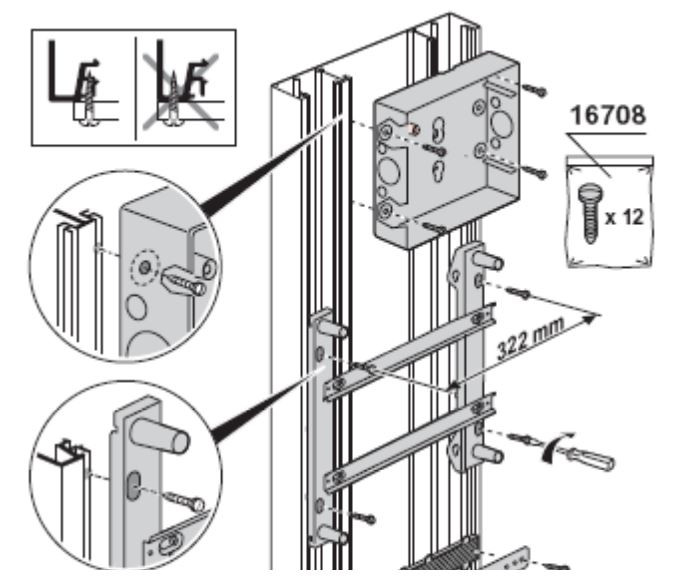 16708

x 12

322 mm