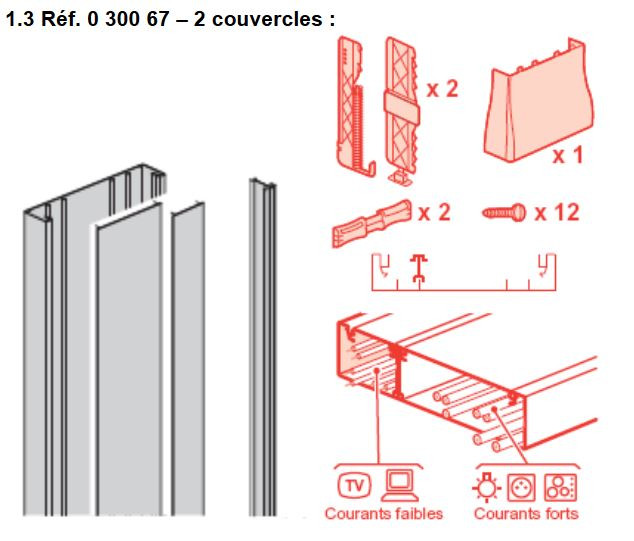 1.3 Réf. 0 300 67 – 2 couvercles :

x 2

x 1

x 2

x 12

TV

Courants faibles

Courants forts